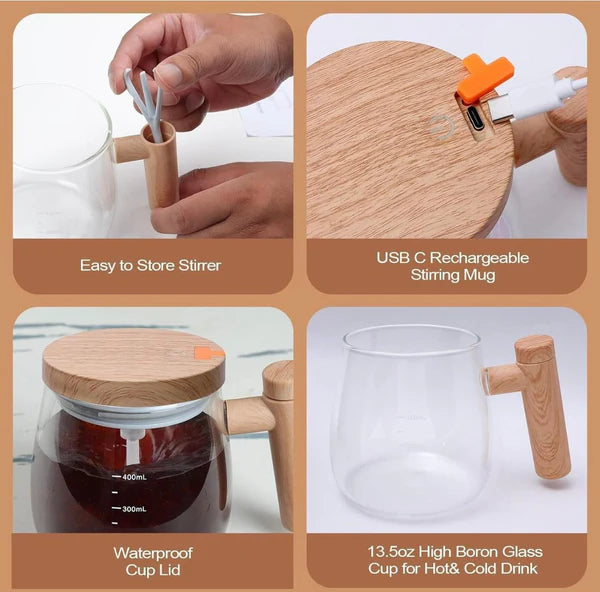 Easy to Store Stirrer

USB C Rechargeable Stirring Mug

400mL
300mL

Waterproof Cup Lid

13.5oz High Boron Glass Cup for Hot& Cold Drink